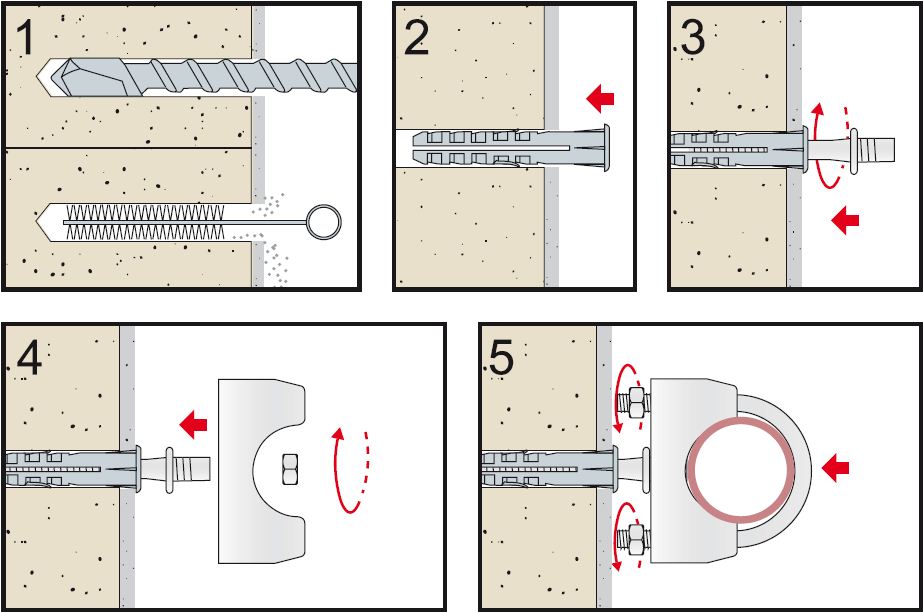 1

2

3

4

5